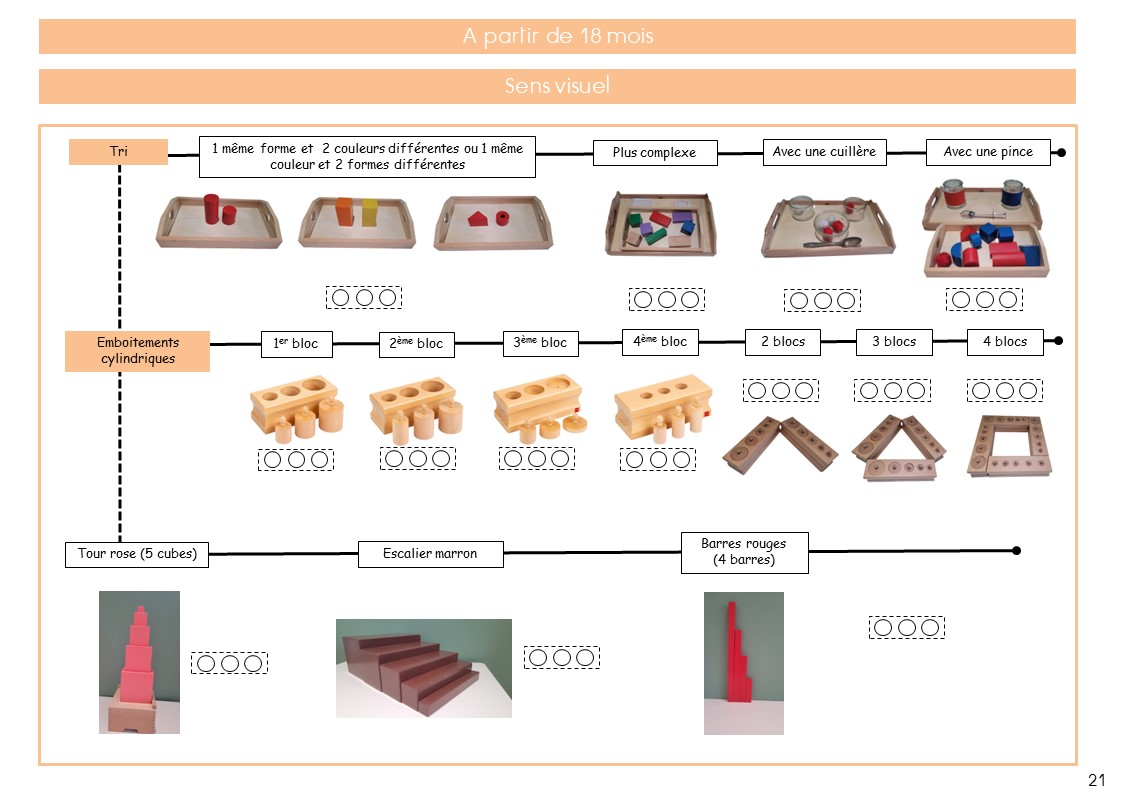 A partir de 18 mois

Sens visuel

Tri

1 même forme et 2 couleurs différentes ou 1 même couleur et 2 formes différentes

Plus complexe

Avec une cuillère

Avec une pince

Emboitements cylindriques

1$^{er}$ bloc

2$^{ème}$ bloc

3$^{ème}$ bloc

4$^{ème}$ bloc

2 blocs

3 blocs

4 blocs

Tour rose (5 cubes)

Escalier marron

Barres rouges (4 barres)

21